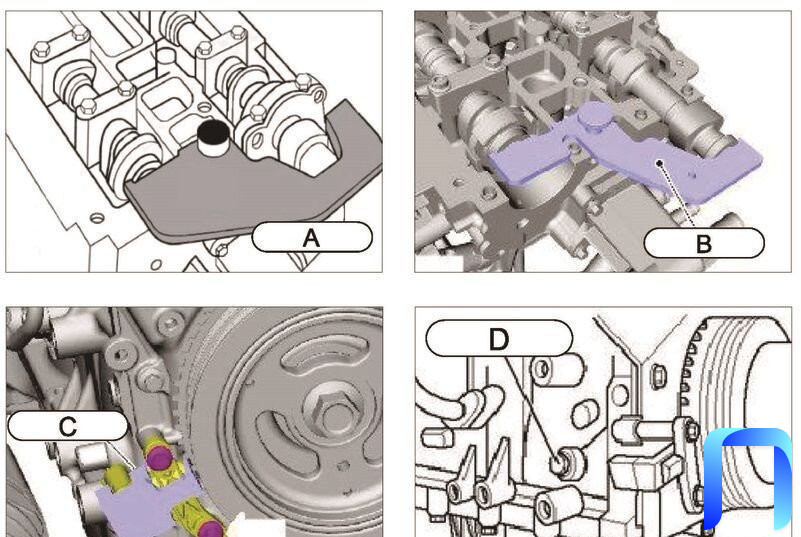 A

B

C

D