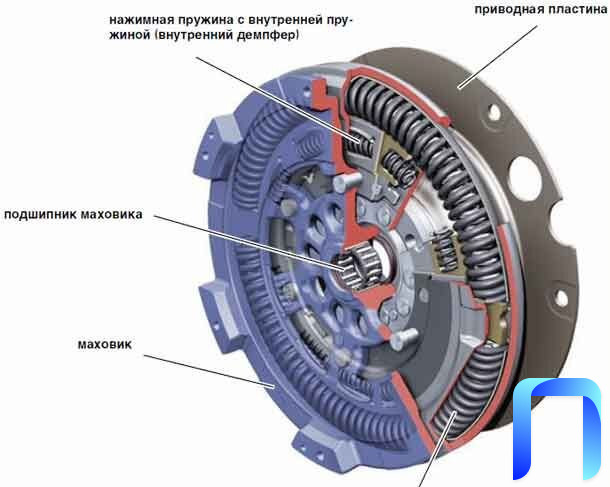 нажимная пружина с внутренней пружиной (внутренний демпфер)

приводная пластина

подшипник маховика

маховик