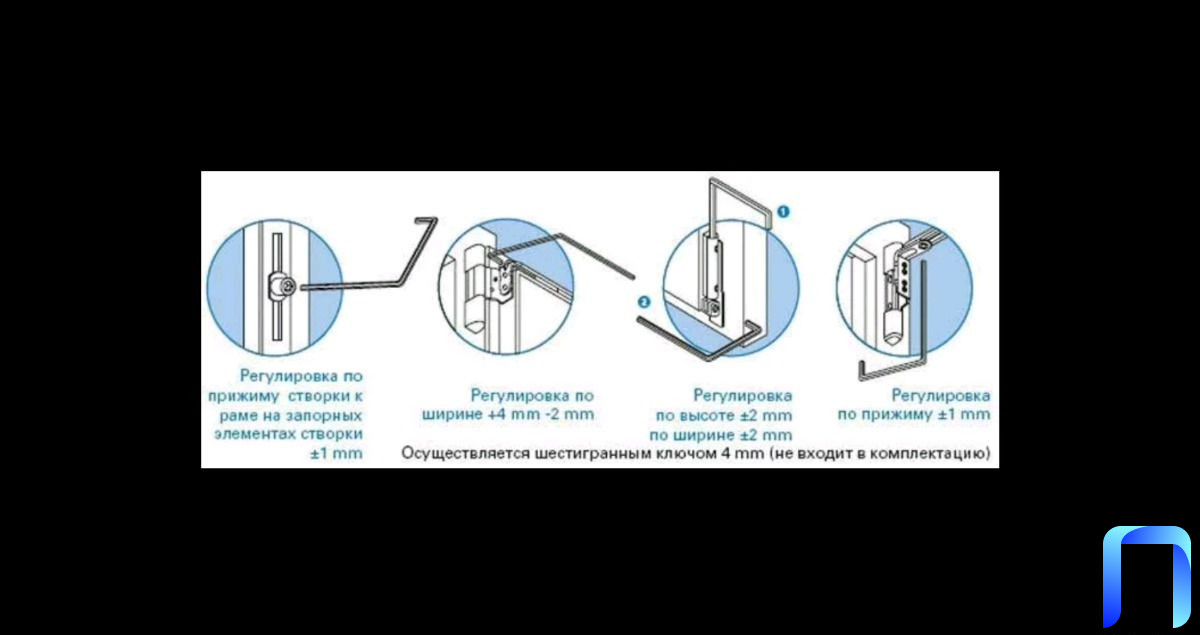 1

2

Регулировка по прижиму створки к раме на запорных элементах створки ±1 mm

Регулировка по ширине +4 mm -2 mm

Регулировка по высоте ±2 mm по ширине ±2 mm

Регулировка по прижиму ±1 mm

Осуществляется шестигранным ключом 4 mm (не входит в комплектацию)